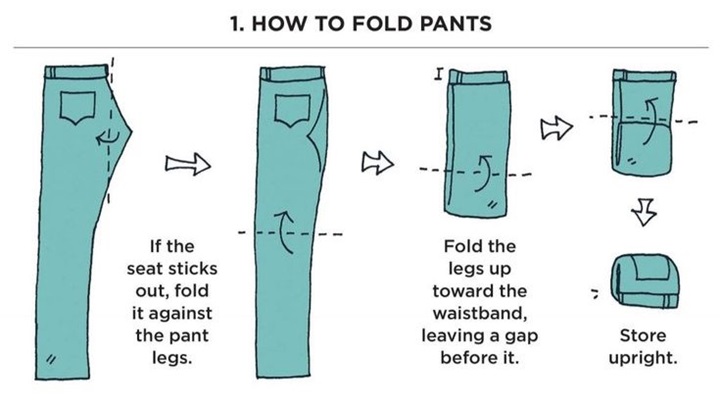 1. HOW TO FOLD PANTS

If the seat sticks out, fold it against the pant legs.

Fold the legs up toward the waistband, leaving a gap before it.

Store upright.