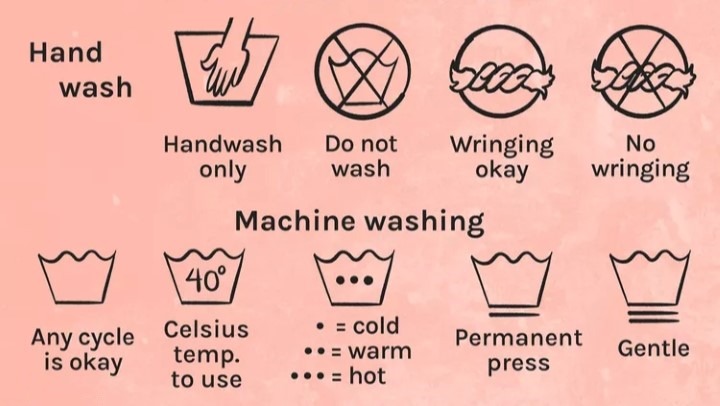 Hand wash

Handwash only

Do not wash

Wringing okay

No wringing

Machine washing

Any cycle is okay

40°

Celsius temp. to use

•••

• = cold
•• = warm
••• = hot

Permanent press

Gentle